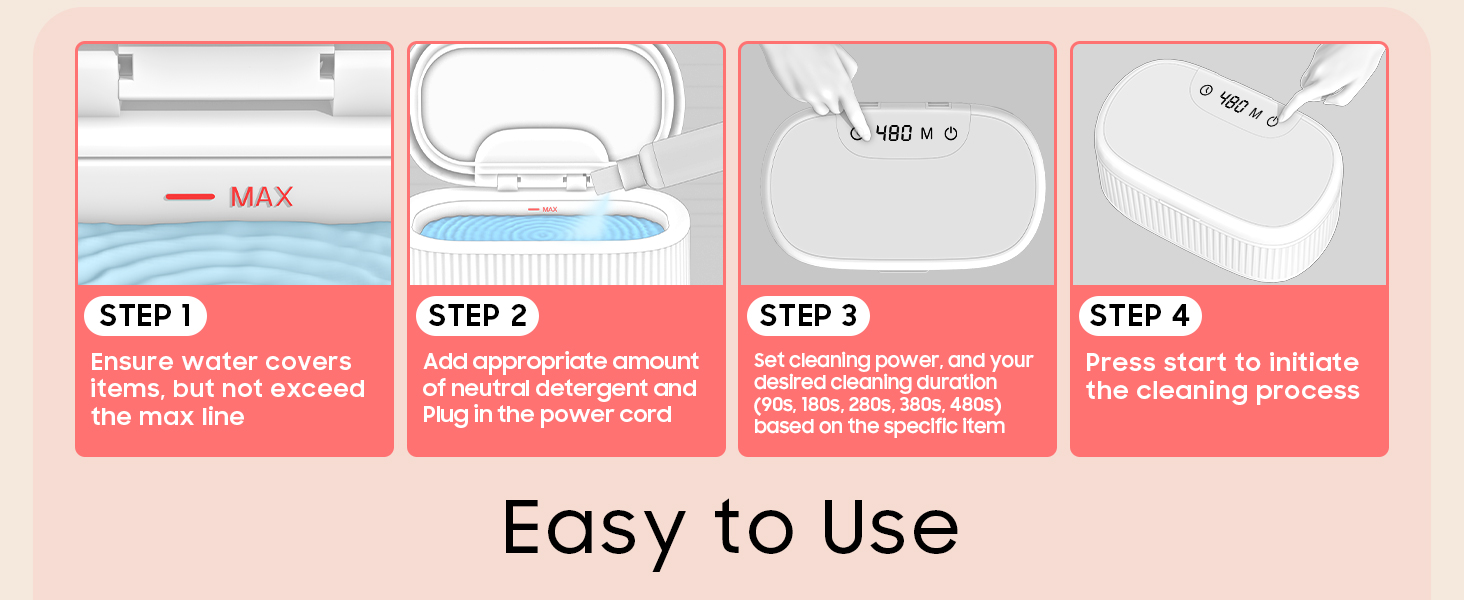 MAX

STEP 1

Ensure water covers items, but not exceed the max line

MAX

STEP 2

Add appropriate amount of neutral detergent and Plug in the power cord

480 M

STEP 3

Set cleaning power, and your desired cleaning duration (90s, 180s, 280s, 380s, 480s) based on the specific item

480 M

STEP 4

Press start to initiate the cleaning process

Easy to Use