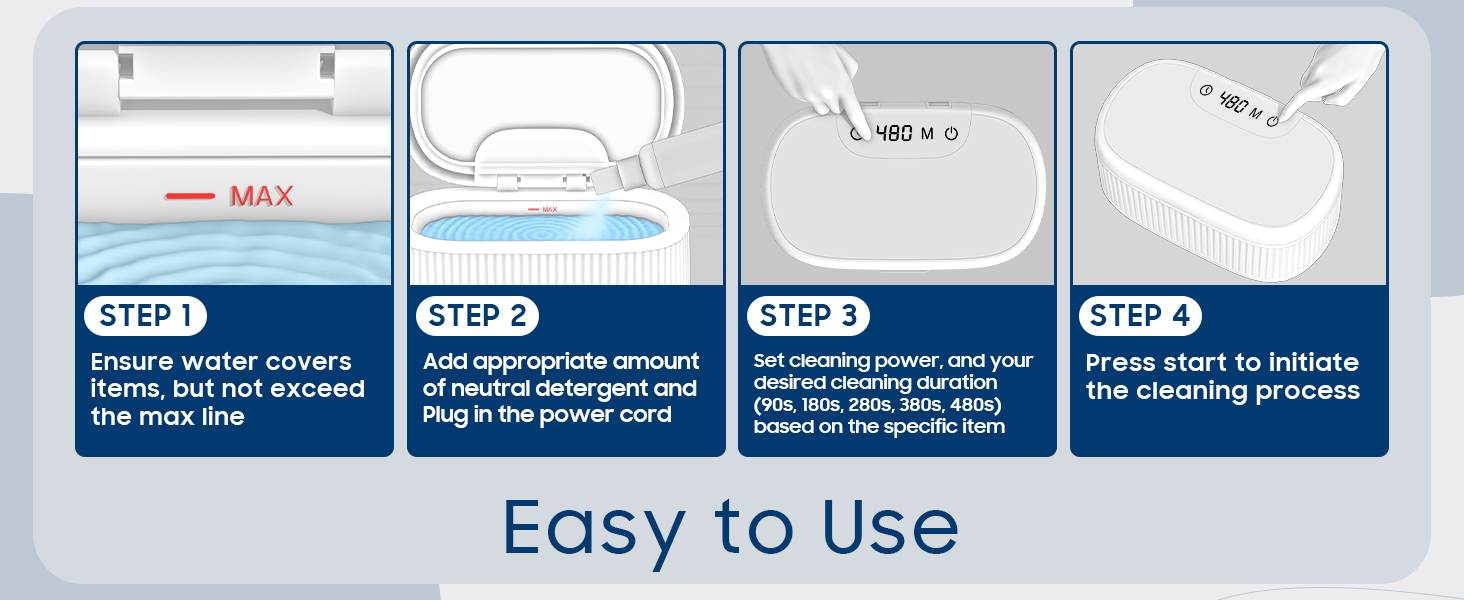 MAX

STEP 1

Ensure water covers items, but not exceed the max line

MAX

STEP 2

Add appropriate amount of neutral detergent and Plug in the power cord

480 M

STEP 3

Set cleaning power, and your desired cleaning duration (90s, 180s, 280s, 380s, 480s) based on the specific item

480 M

STEP 4

Press start to initiate the cleaning process

Easy to Use