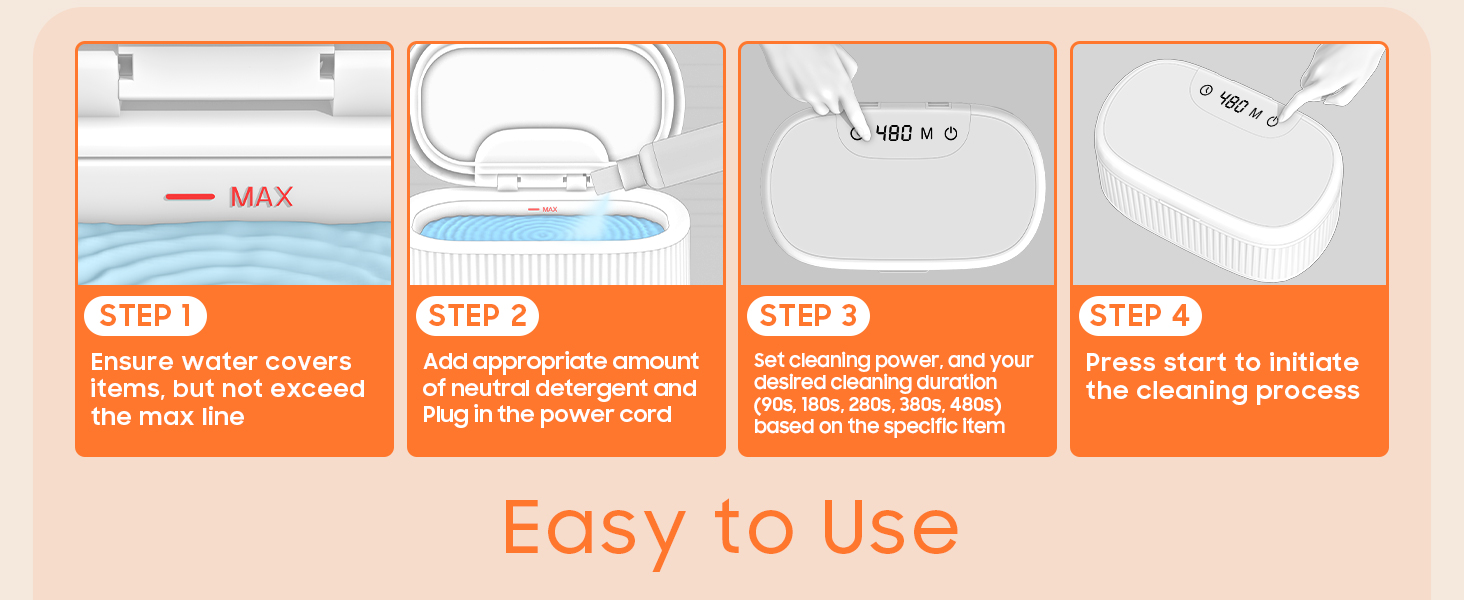 MAX

STEP 1

Ensure water covers items, but not exceed the max line

MAX

STEP 2

Add appropriate amount of neutral detergent and Plug in the power cord

480 M

STEP 3

Set cleaning power, and your desired cleaning duration (90s, 180s, 280s, 380s, 480s) based on the specific item

480 M

STEP 4

Press start to initiate the cleaning process

Easy to Use