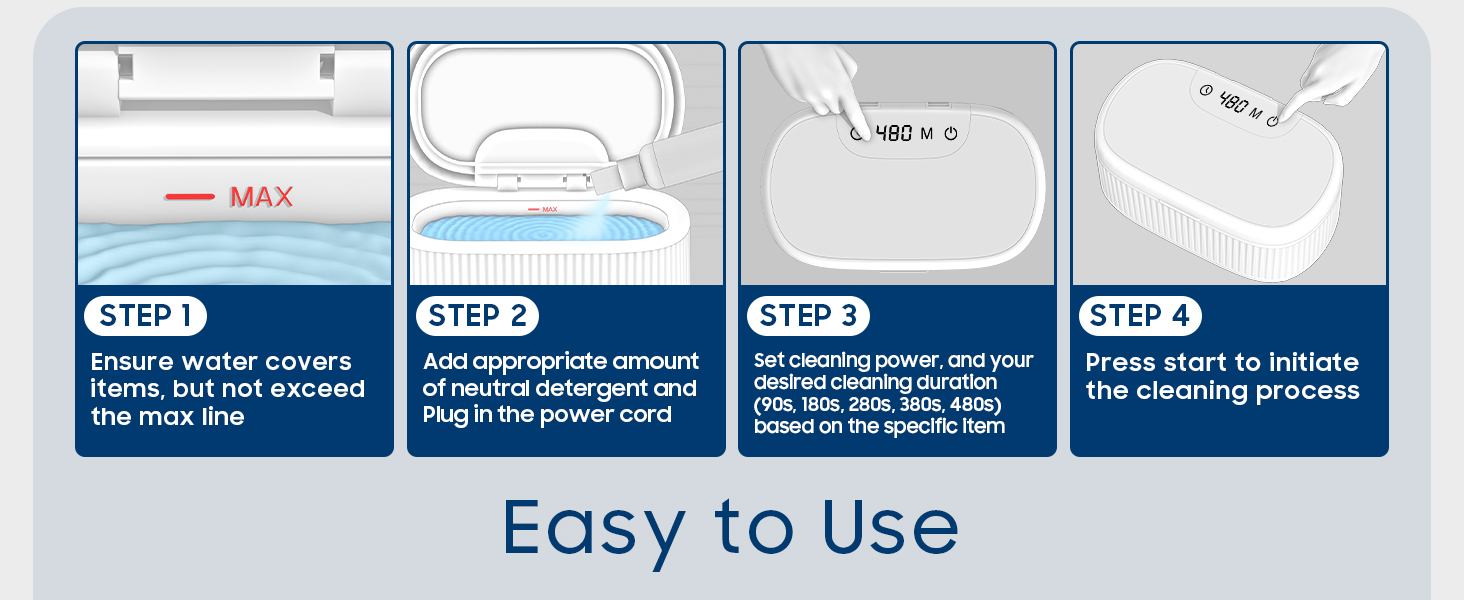 MAX

STEP 1

Ensure water covers items, but not exceed the max line

MAX

STEP 2

Add appropriate amount of neutral detergent and Plug in the power cord

480 M

STEP 3

Set cleaning power, and your desired cleaning duration (90s, 180s, 280s, 380s, 480s) based on the specific item

480 M

STEP 4

Press start to initiate the cleaning process

Easy to Use